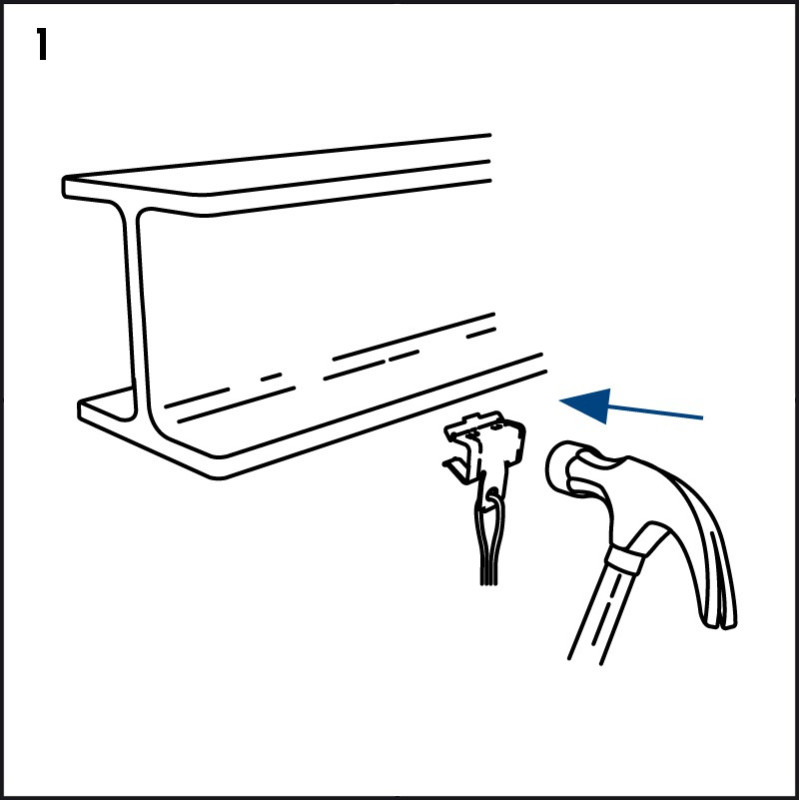 1